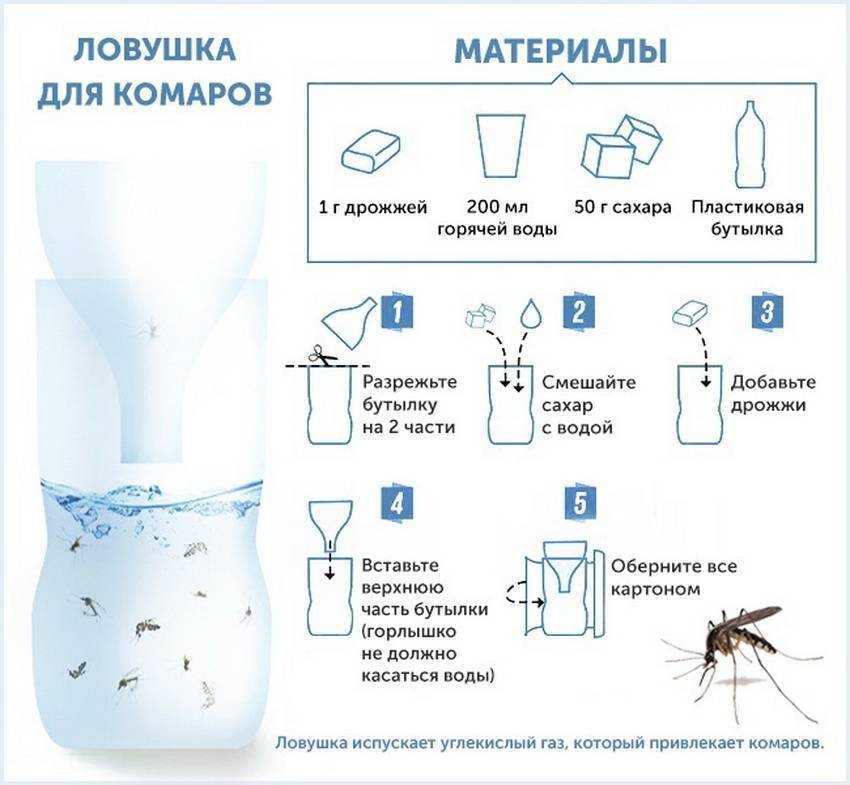 ЛОВУШКА ДЛЯ КОМАРОВ

МАТЕРИАЛЫ

1 г дрожжей

200 мл горячей воды

50 г сахара

Пластиковая бутылка

1

Разрежьте бутылку на 2 части

2

Смешайте сахар с водой

3

Добавьте дрожжи

4

Вставьте верхнюю часть бутылки (горлышко не должно касаться воды)

5

Оберните все картоном

Ловушка испускает углекислый газ, который привлекает комаров.